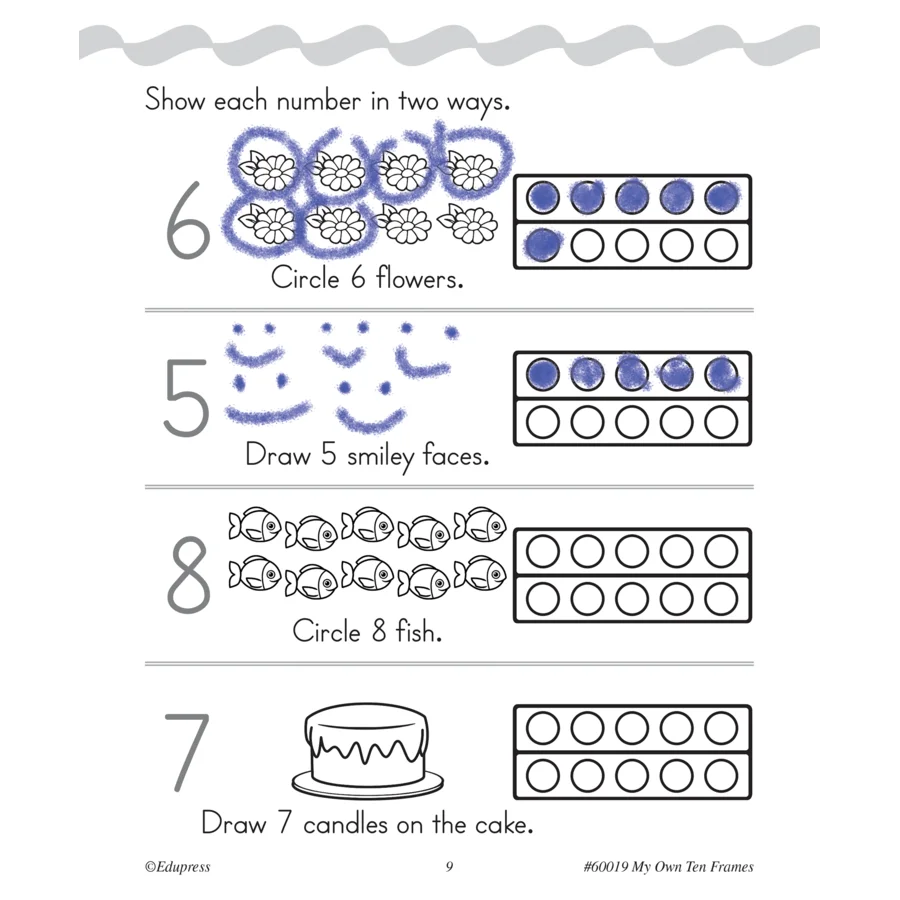 Show each number in two ways.

6

Circle 6 flowers.

5

Draw 5 smiley faces.

8

Circle 8 fish.

7

Draw 7 candles on the cake.

©Edupress 9 #60019 My Own Ten Frames